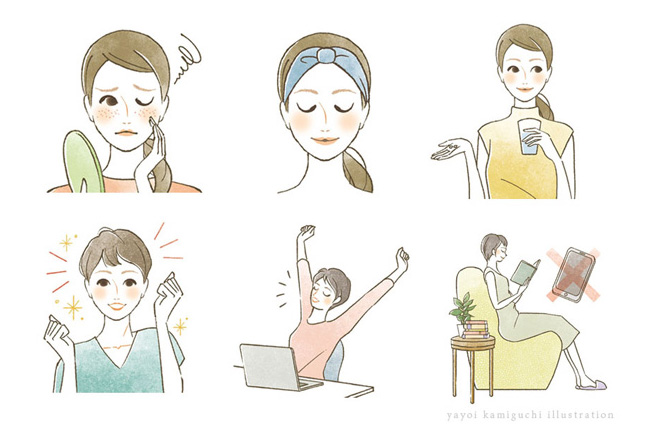 yayoi kamiguchi illustration